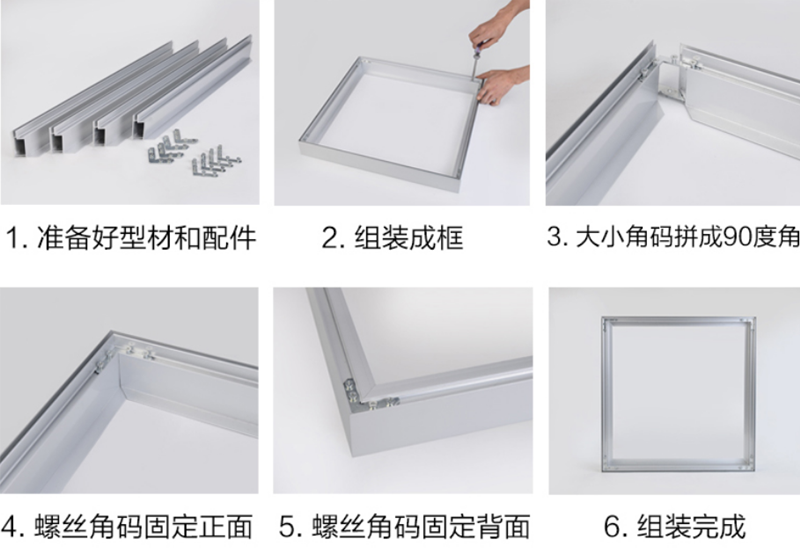 1. 准备好型材和配件

2. 组装成框

3. 大小角码拼成90度角

4. 螺丝角码固定正面

5. 螺丝角码固定背面

6. 组装完成