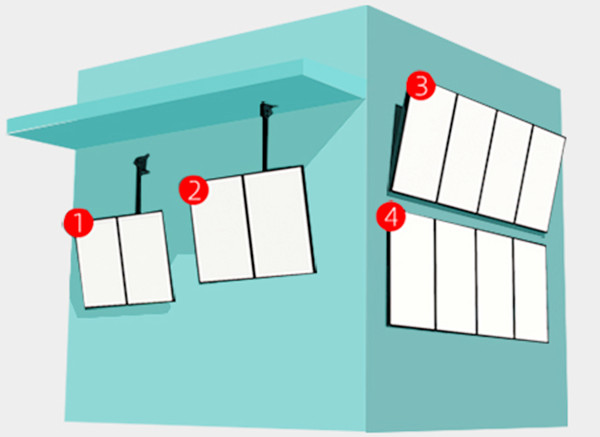 1
2
3
4