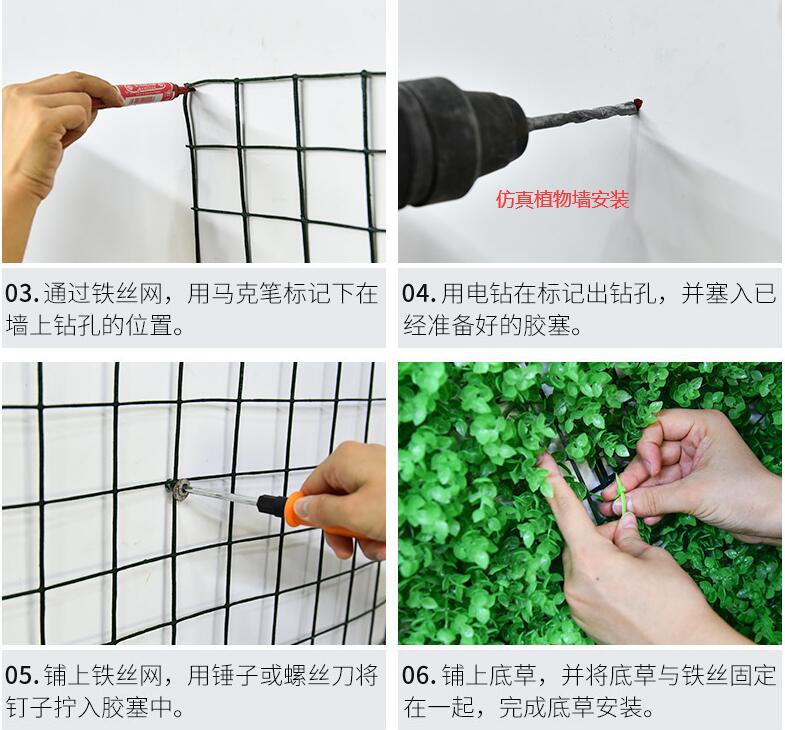 仿真植物墙安装

03. 通过铁丝网，用马克笔标记下在墙上钻孔的位置。

04. 用电钻在标记出钻孔，并塞入已经准备好的胶塞。

05. 铺上铁丝网，用锤子或螺丝刀将钉子拧入胶塞中。

06. 铺上底草，并将底草与铁丝固定在一起，完成底草安装。