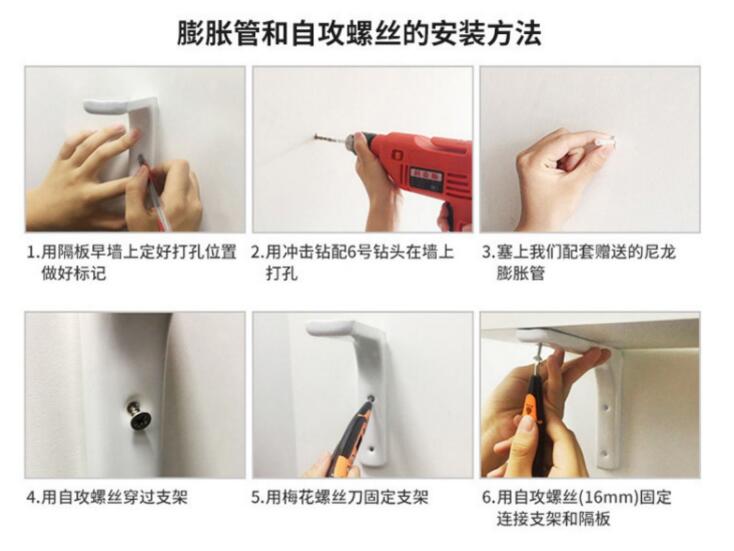 膨胀管和自攻螺丝的安装方法

1.用隔板早墙上定好打孔位置做好标记

2.用冲击钻配6号钻头在墙上打孔

3.塞上我们配套赠送的尼龙膨胀管

4.用自攻螺丝穿过支架

5.用梅花螺丝刀固定支架

6.用自攻螺丝(16mm)固定连接支架和隔板